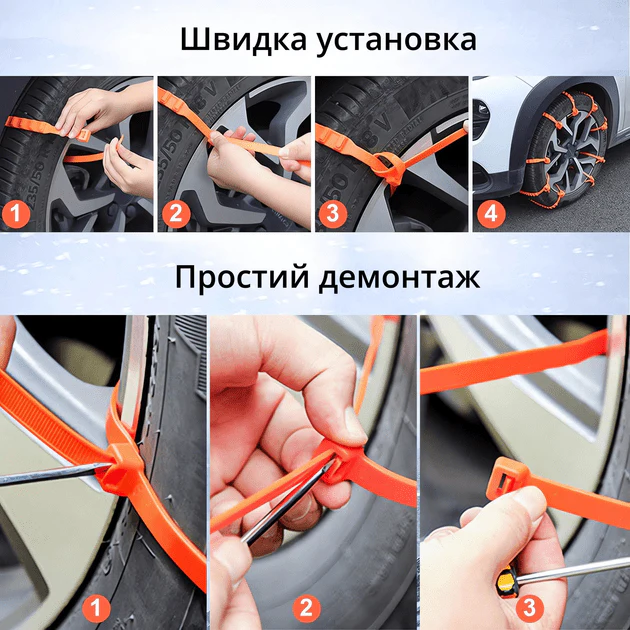 Швидка установка

1

2

3

4

Простий демонтаж

1

2

3